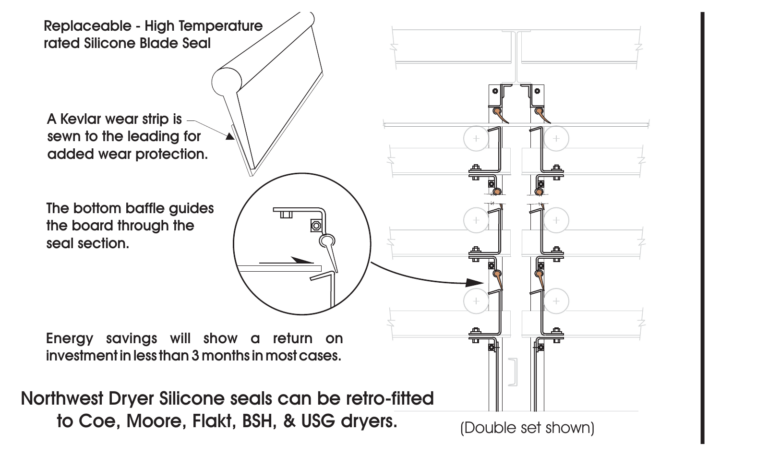 Replaceable - High Temperature rated Silicone Blade Seal

A Kevlar wear strip is sewn to the leading for added wear protection.

The bottom baffle guides the board through the seal section.

Energy savings will show a return on investment in less than 3 months in most cases.

Northwest Dryer Silicone seals can be retro-fitted to Coe, Moore, Flakt, BSH, & USG dryers.

(Double set shown)